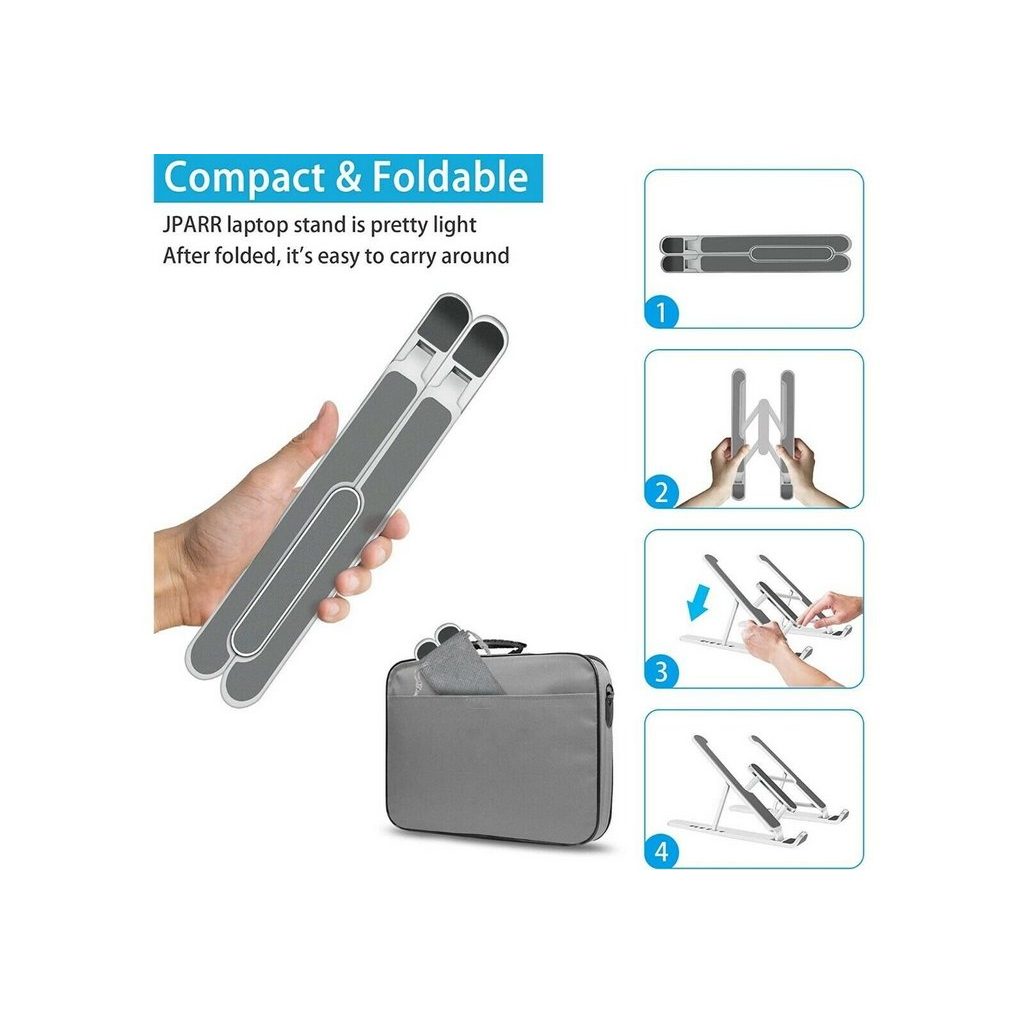 Compact & Foldable

JPARR laptop stand is pretty light
After folded, it's easy to carry around

1

2

3

4